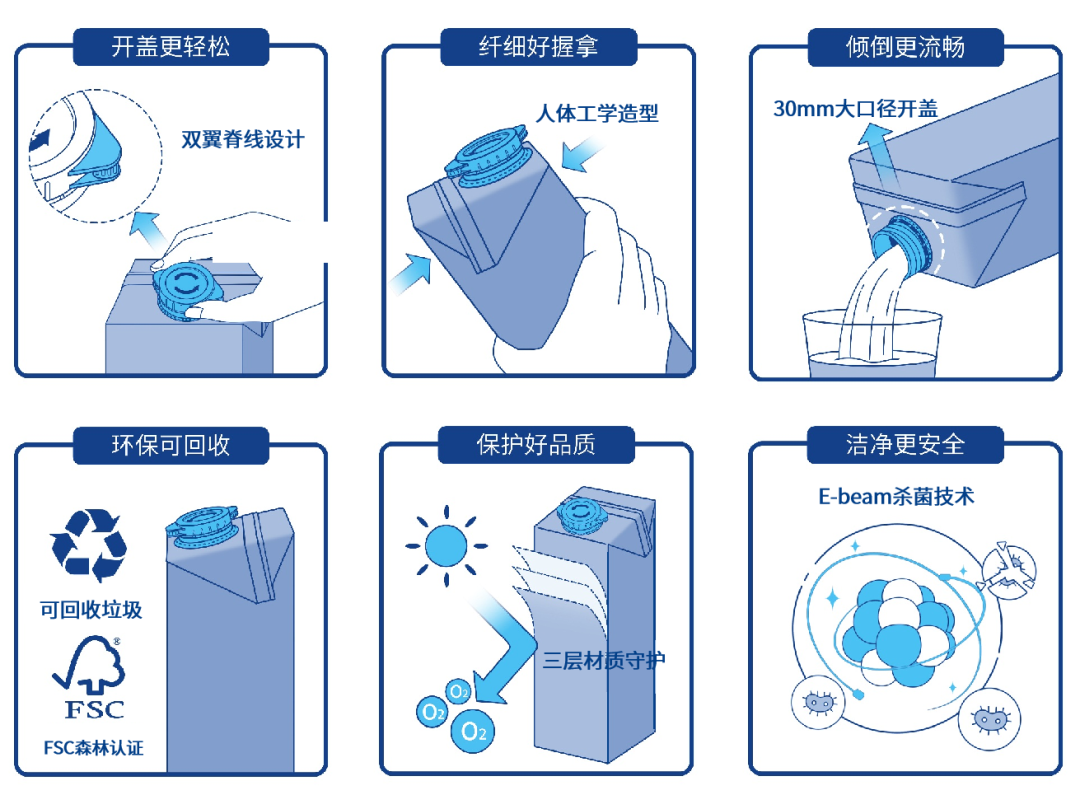 开盖更轻松

双翼脊线设计

纤细好握拿

人体工学造型

倾倒更流畅

30mm大口径开盖

环保可回收

可回收垃圾

FSC

FSC森林认证

保护好品质

三层材质守护

$O_2$

$O_2$

$O_2$

洁净更安全

E-beam杀菌技术